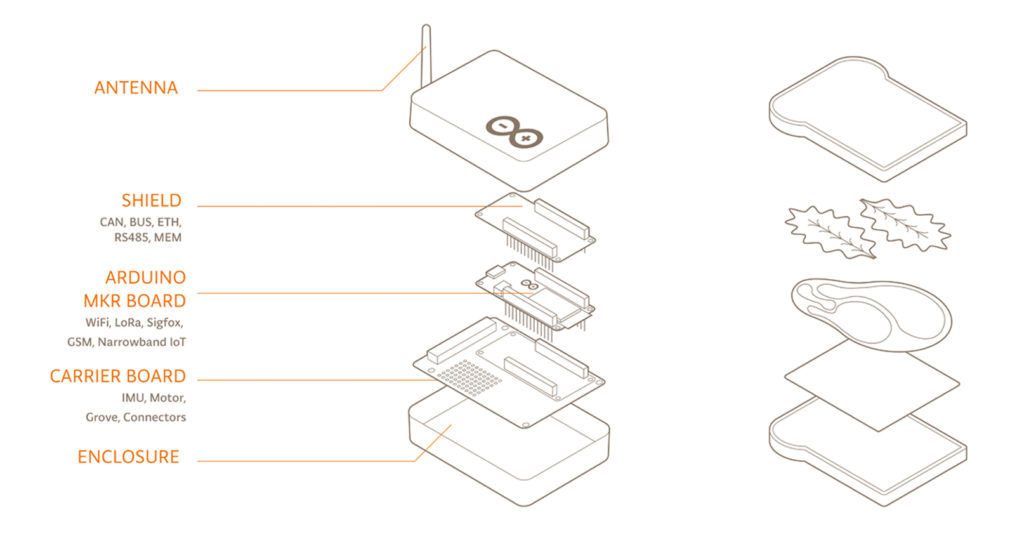 ANTENNA

SHIELD
CAN, BUS, ETH, RS485, MEM

ARDUINO MKR BOARD
WiFi, LoRa, Sigfox, GSM, Narrowband IoT

CARRIER BOARD
IMU, Motor, Grove, Connectors

ENCLOSURE