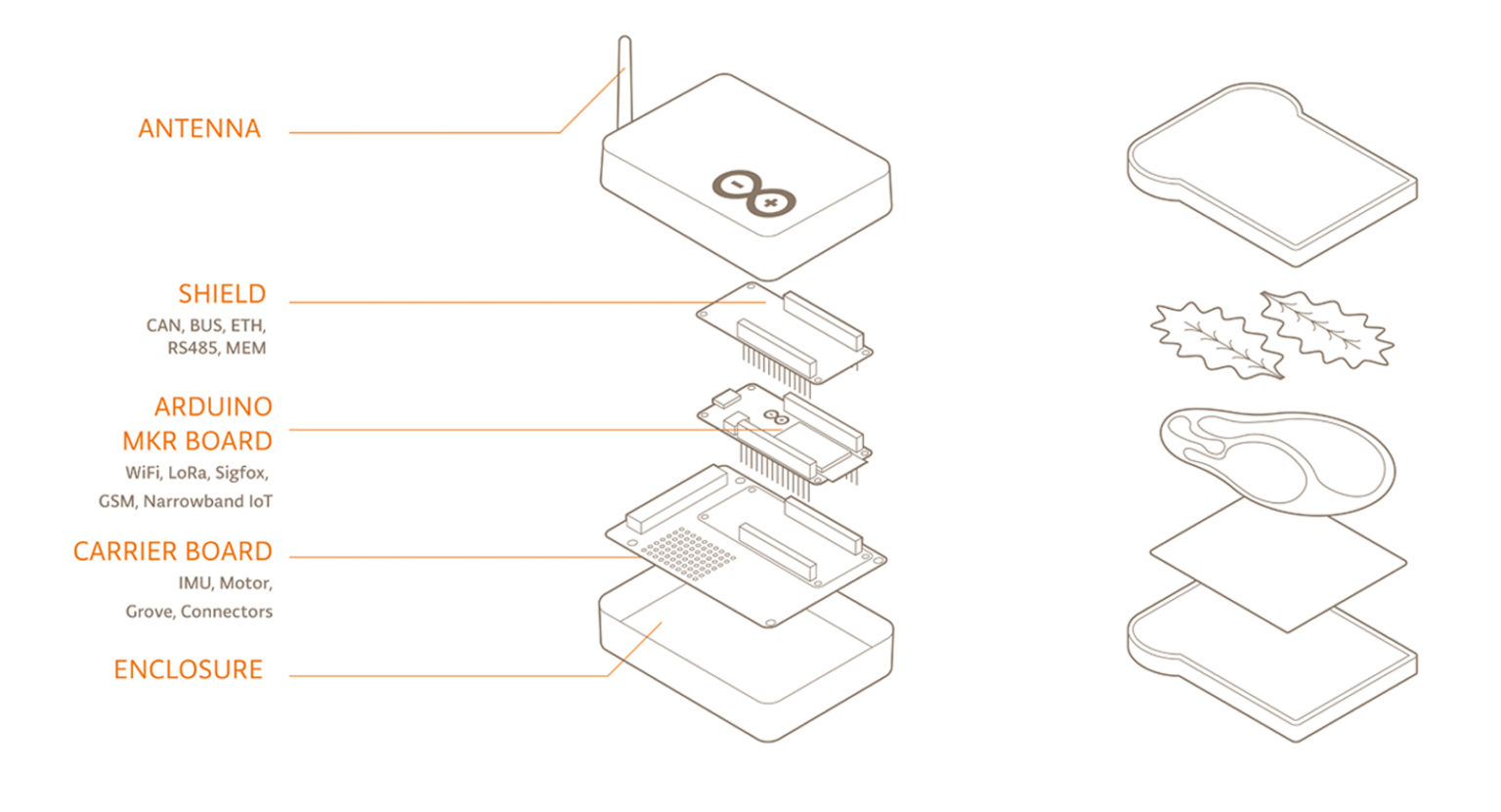 ANTENNA

SHIELD
CAN, BUS, ETH,
RS485, MEM

ARDUINO
MKR BOARD
WiFi, LoRa, Sigfox,
GSM, Narrowband IoT

CARRIER BOARD
IMU, Motor,
Grove, Connectors

ENCLOSURE