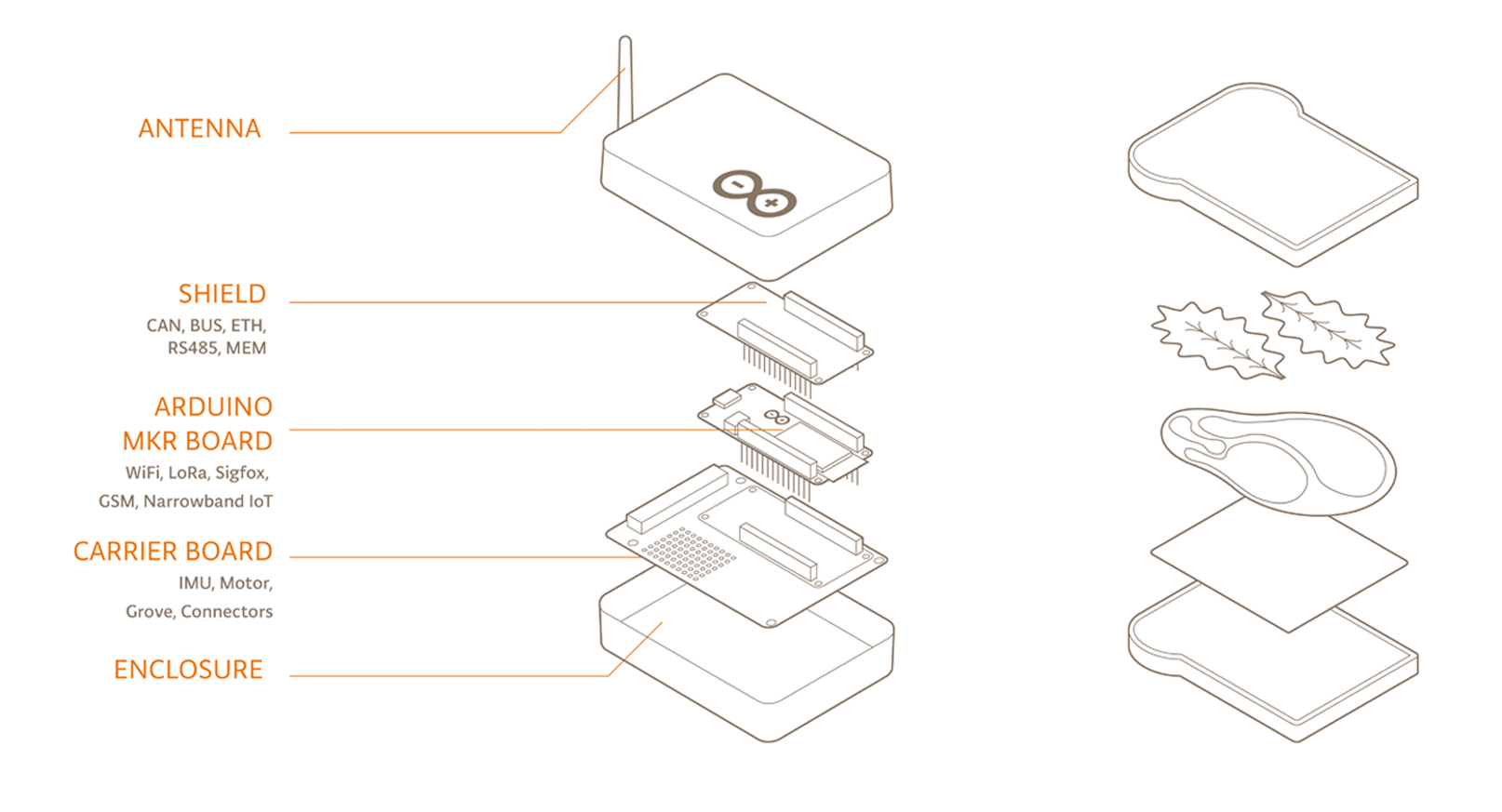 ANTENNA

SHIELD
CAN, BUS, ETH, RS485, MEM

ARDUINO MKR BOARD
WiFi, LoRa, Sigfox, GSM, Narrowband IoT

CARRIER BOARD
IMU, Motor, Grove, Connectors

ENCLOSURE