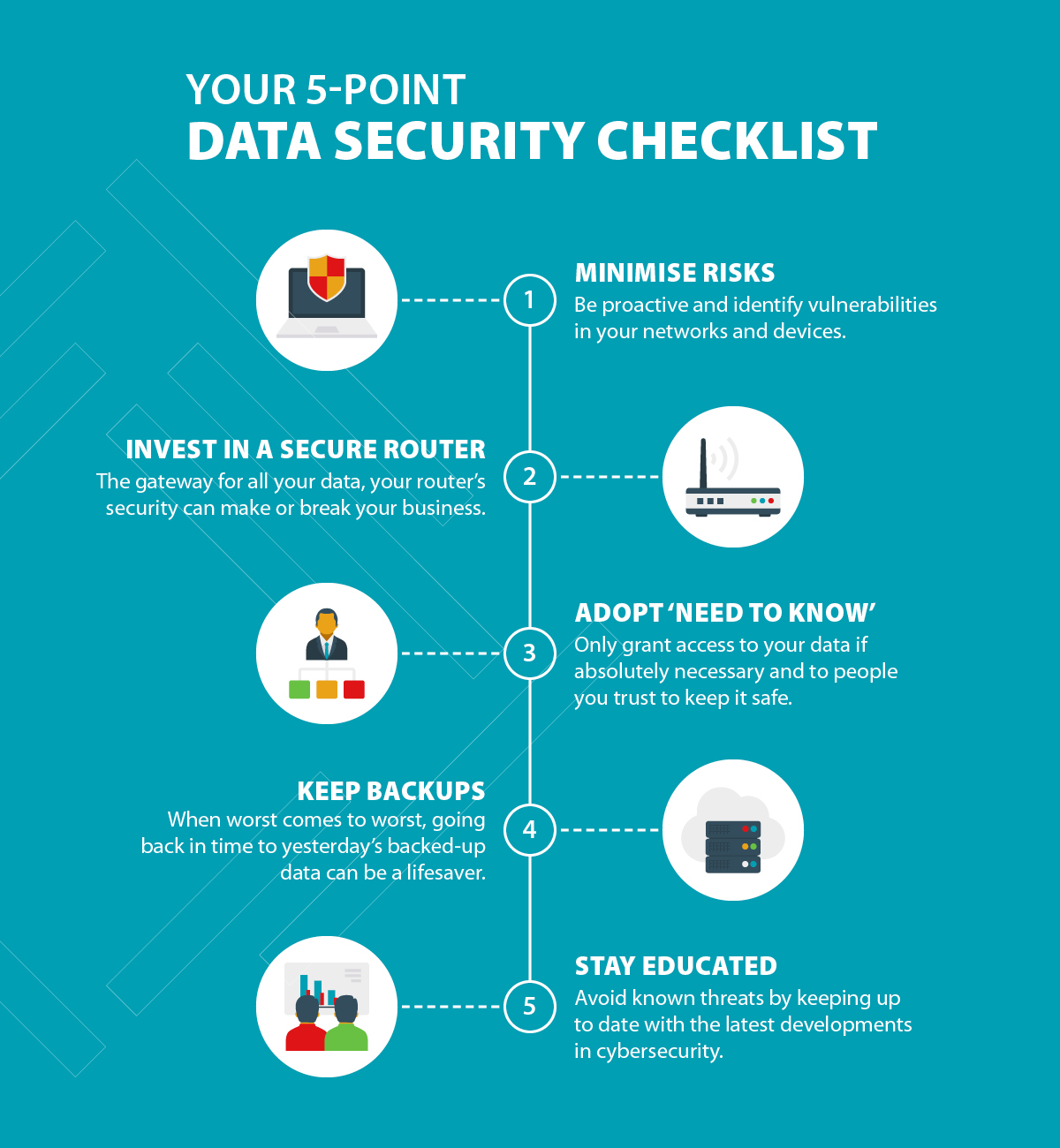 YOUR 5-POINT
DATA SECURITY CHECKLIST

1
MINIMISE RISKS
Be proactive and identify vulnerabilities in your networks and devices.

2
INVEST IN A SECURE ROUTER
The gateway for all your data, your router's security can make or break your business.

3
ADOPT 'NEED TO KNOW'
Only grant access to your data if absolutely necessary and to people you trust to keep it safe.

4
KEEP BACKUPS
When worst comes to worst, going back in time to yesterday's backed-up data can be a lifesaver.

5
STAY EDUCATED
Avoid known threats by keeping up to date with the latest developments in cybersecurity.