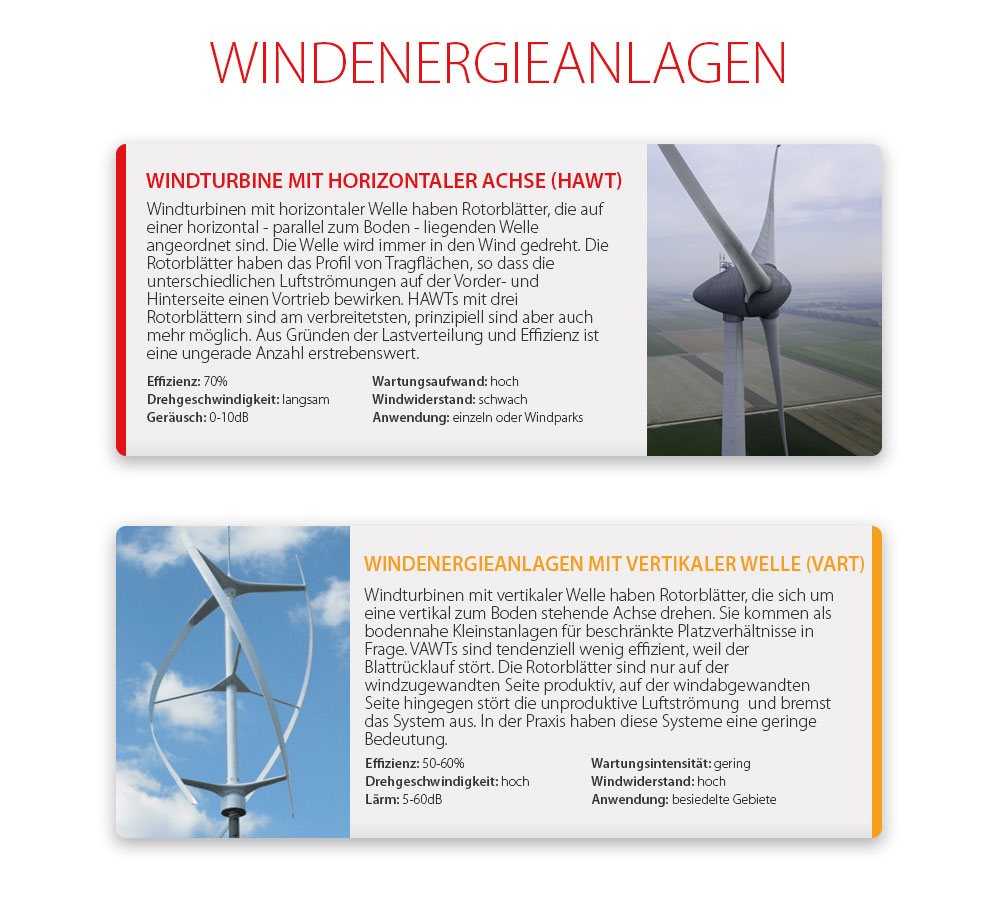 WINDENERGIEANLAGEN

WINDTURBINE MIT HORIZONTALER ACHSE (HAWT)

Windturbinen mit horizontaler Welle haben Rotorblätter, die auf einer horizontal - parallel zum Boden - liegenden Welle angeordnet sind. Die Welle wird immer in den Wind gedreht. Die Rotorblätter haben das Profil von Tragflächen, so dass die unterschiedlichen Luftströmungen auf der Vorder- und Hinterseite einen Vortrieb bewirken. HAWTs mit drei Rotorblättern sind am verbreitetsten, prinzipiell sind aber auch mehr möglich. Aus Gründen der Lastverteilung und Effizienz ist eine ungerade Anzahl erstrebenswert.

Effizienz: 70%
Drehgeschwindigkeit: langsam
Geräusch: 0-10dB

Wartungsaufwand: hoch
Windwiderstand: schwach
Anwendung: einzeln oder Windparks

WINDENERGIEANLAGEN MIT VERTIKALER WELLE (VART)

Windturbinen mit vertikaler Welle haben Rotorblätter, die sich um eine vertikal zum Boden stehende Achse drehen. Sie kommen als bodennahe Kleinstanlagen für beschränkte Platzverhältnisse in Frage. VAWTs sind tendenziell wenig effizient, weil der Blattrücklauf stört. Die Rotorblätter sind nur auf der windzugewandten Seite produktiv, auf der windabgewandten Seite hingegen stört die unproduktive Luftströmung und bremst das System aus. In der Praxis haben diese Systeme eine geringe Bedeutung.

Effizienz: 50-60%
Drehgeschwindigkeit: hoch
Lärm: 5-60dB

Wartungsintensität: gering
Windwiderstand: hoch
Anwendung: besiedelte Gebiete