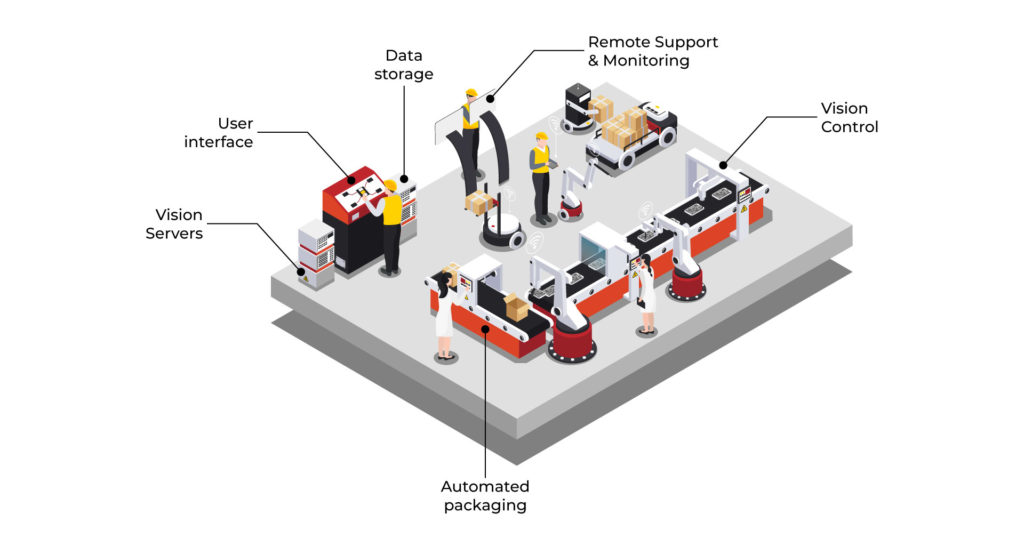 Data storage

Remote Support & Monitoring

User interface

Vision Control

Vision Servers

Automated packaging